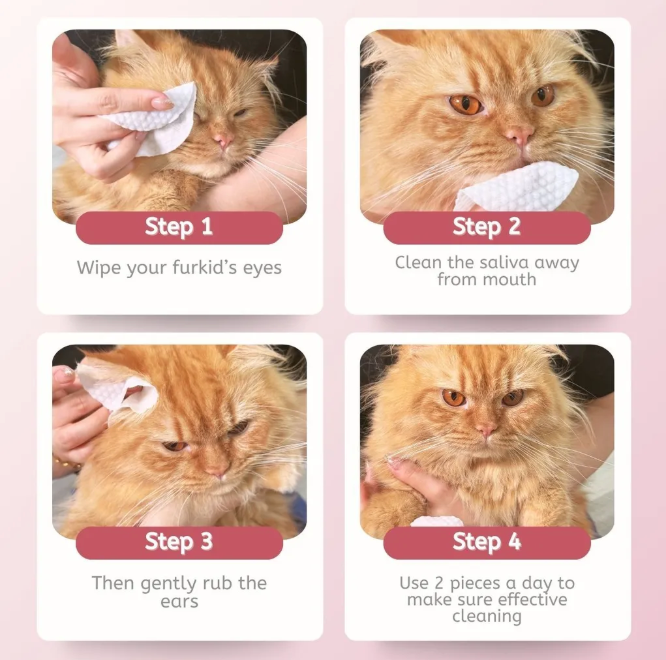 Step 1

Wipe your furkid's eyes

Step 2

Clean the saliva away from mouth

Step 3

Then gently rub the ears

Step 4

Use 2 pieces a day to make sure effective cleaning